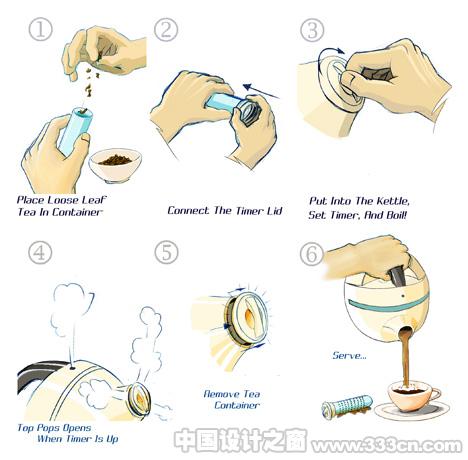 ①

Place Loose Leaf Tea In Container

②

Connect The Timer Lid

③

Put Into The Kettle, Set Timer, And Boil!

④

Top Pops Opens When Timer Is Up

⑤

Remove Tea Container

⑥

Serve...

中国设计之窗 www.333cn.com