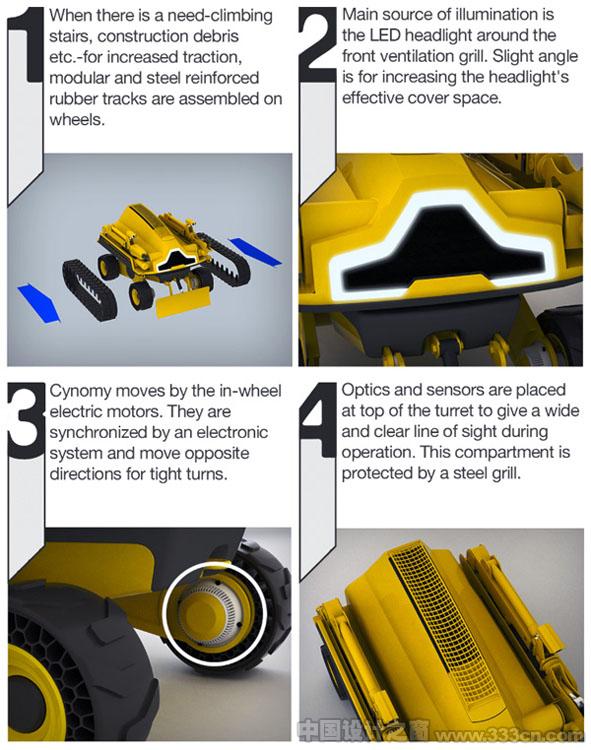 1

When there is a need-climbing stairs, construction debris etc.-for increased traction, modular and steel reinforced rubber tracks are assembled on wheels.

2

Main source of illumination is the LED headlight around the front ventilation grill. Slight angle is for increasing the headlight's effective cover space.

3

Cynomy moves by the in-wheel electric motors. They are synchronized by an electronic system and move opposite directions for tight turns.

4

Optics and sensors are placed at top of the turret to give a wide and clear line of sight during operation. This compartment is protected by a steel grill.

中国设计之窗 www.333cn.com