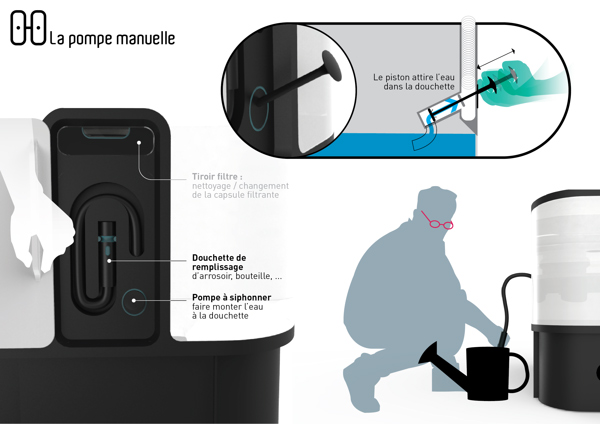 La pompe manuelle

Le piston attire l'eau dans la douchette

Tiroir filtre :
nettoyage / changement de la capsule filtrante

Douchette de remplissage
d'arrosoir, bouteille, ...

Pompe à siphonner
faire monter l'eau à la douchette